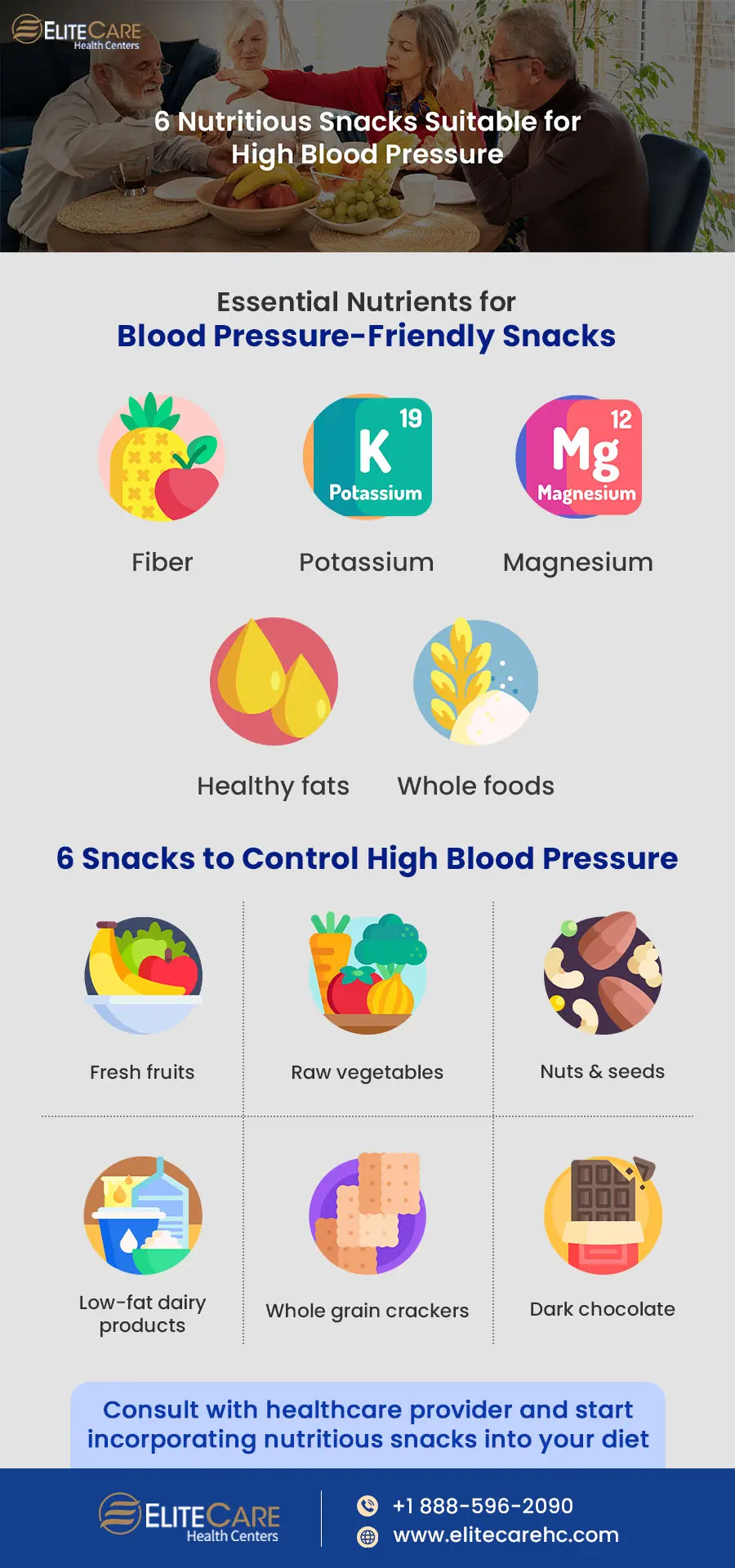 ELITE CARE
Health Centers

6 Nutritious Snacks Suitable for High Blood Pressure

Essential Nutrients for
Blood Pressure-Friendly Snacks

19 K Potassium

12 Mg Magnesium

Fiber

Potassium

Magnesium

Healthy fats

Whole foods

6 Snacks to Control High Blood Pressure

Fresh fruits

Raw vegetables

Nuts & seeds

Low-fat dairy products

Whole grain crackers

Dark chocolate

Consult with healthcare provider and start incorporating nutritious snacks into your diet

ELITE CARE
Health Centers

+1 888-596-2090
www.elitecarehc.com