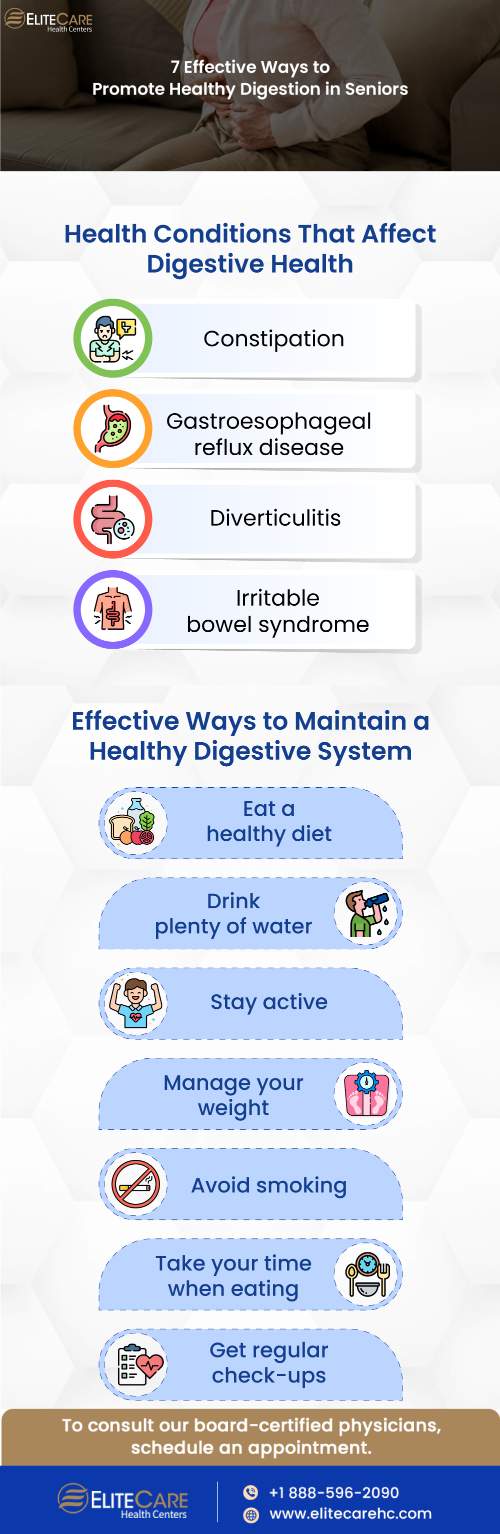 ELITECARE
Health Centers

7 Effective Ways to Promote Healthy Digestion in Seniors

Health Conditions That Affect Digestive Health

Constipation

Gastroesophageal reflux disease

Diverticulitis

Irritable bowel syndrome

Effective Ways to Maintain a Healthy Digestive System

Eat a healthy diet

Drink plenty of water

Stay active

Manage your weight

Avoid smoking

Take your time when eating

Get regular check-ups

To consult our board-certified physicians, schedule an appointment.

ELITECARE
Health Centers

+1 888-596-2090
www.elitecarehc.com