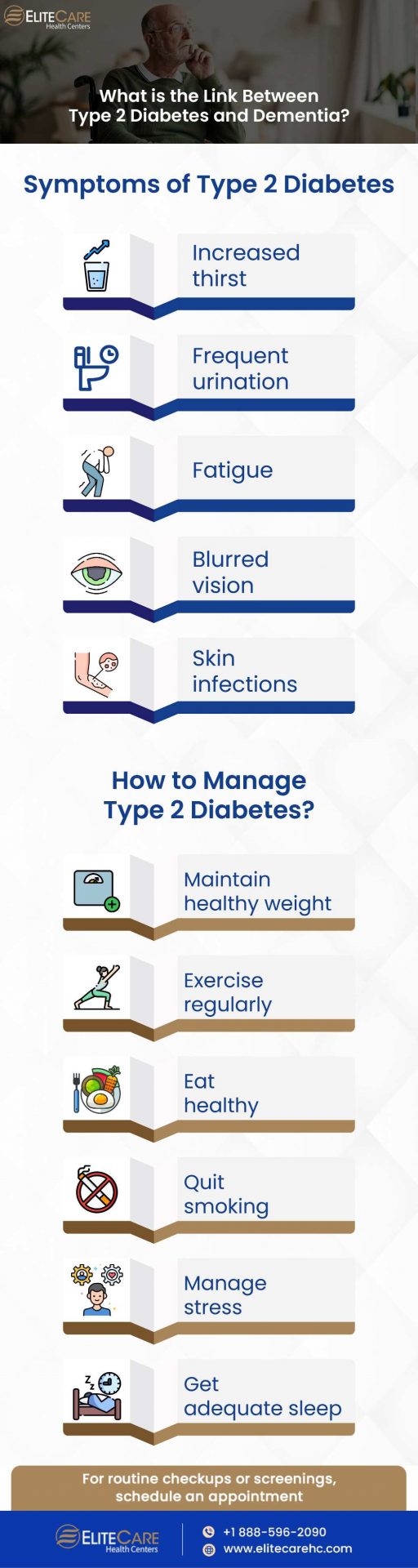 ELITECARE
Health Centers

What is the Link Between Type 2 Diabetes and Dementia?

Symptoms of Type 2 Diabetes

Increased thirst

Frequent urination

Fatigue

Blurred vision

Skin infections

How to Manage Type 2 Diabetes?

Maintain healthy weight

Exercise regularly

Eat healthy

Quit smoking

Manage stress

Get adequate sleep

For routine checkups or screenings, schedule an appointment

ELITECARE
Health Centers

+1 888-596-2090
www.elitecarehc.com