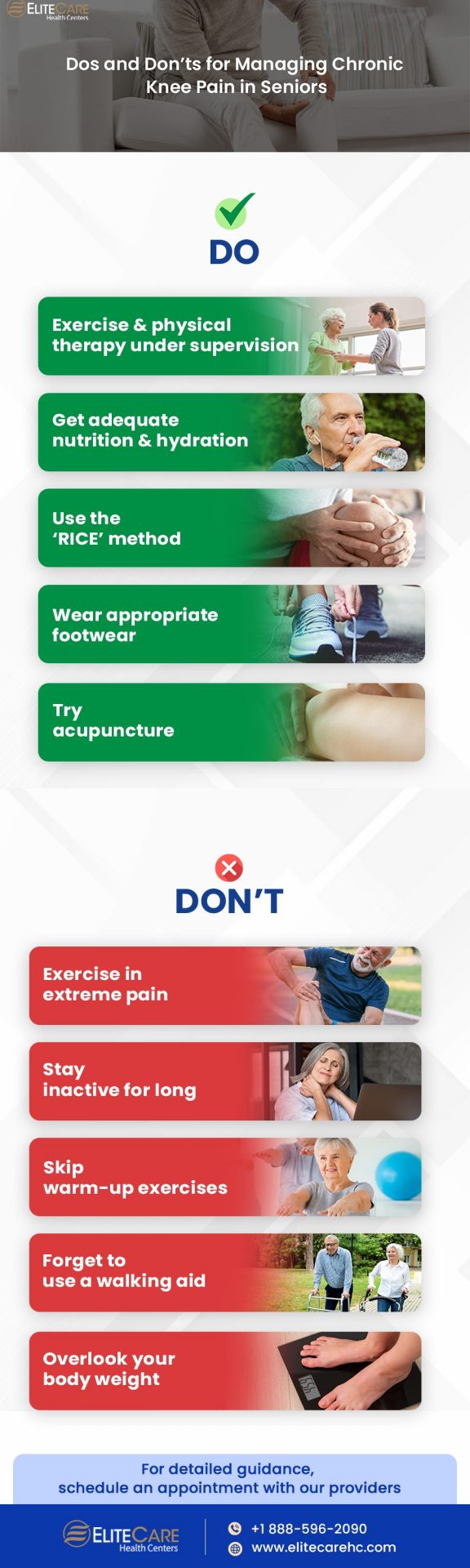 ELITECARE
Health Centers

Dos and Don'ts for Managing Chronic Knee Pain in Seniors

DO

Exercise & physical therapy under supervision

Get adequate nutrition & hydration

Use the 'RICE' method

Wear appropriate footwear

Try acupuncture

DON'T

Exercise in extreme pain

Stay inactive for long

Skip warm-up exercises

Forget to use a walking aid

Overlook your body weight

For detailed guidance, schedule an appointment with our providers

ELITECARE
Health Centers

+1 888-596-2090
www.elitecarehc.com