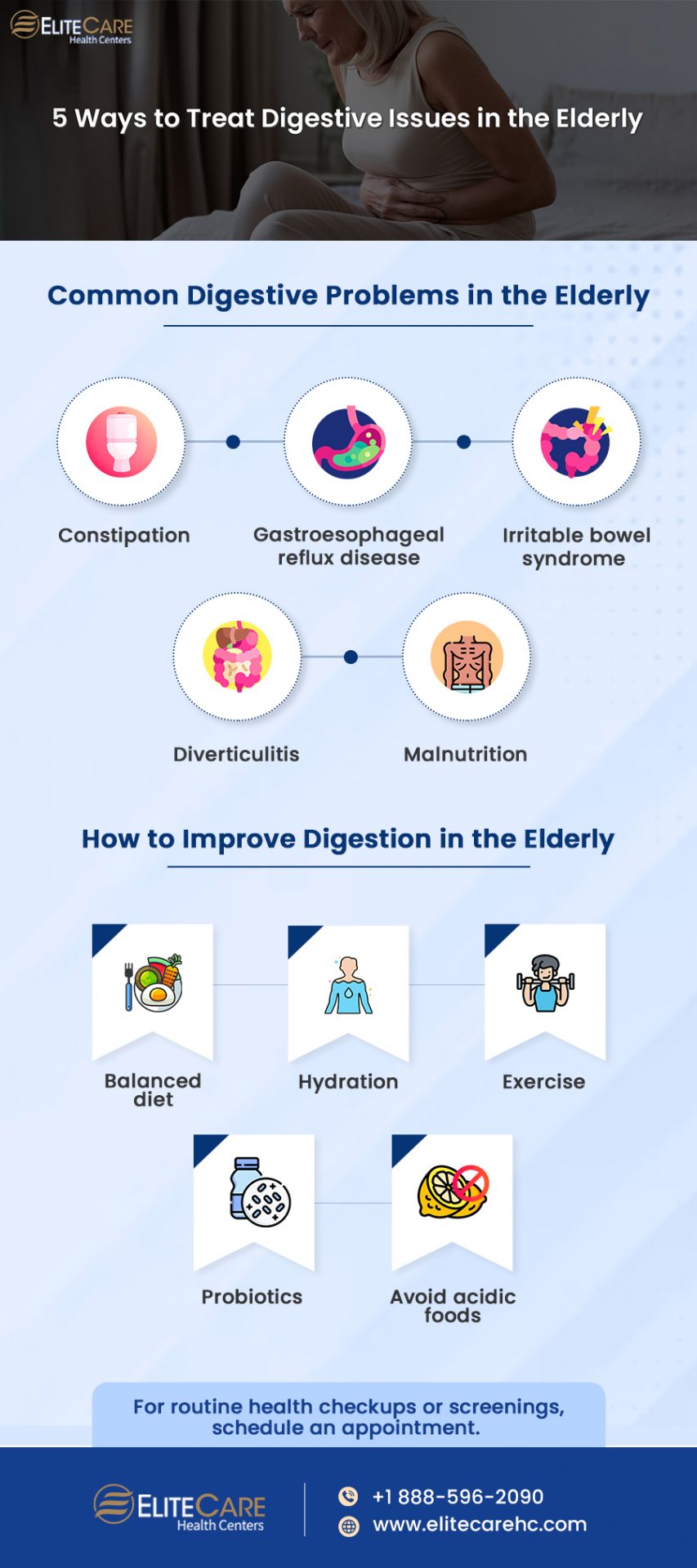 ELITECARE
Health Centers

5 Ways to Treat Digestive Issues in the Elderly

Common Digestive Problems in the Elderly

Constipation

Gastroesophageal reflux disease

Irritable bowel syndrome

Diverticulitis

Malnutrition

How to Improve Digestion in the Elderly

Balanced diet

Hydration

Exercise

Probiotics

Avoid acidic foods

For routine health checkups or screenings, schedule an appointment.

ELITECARE
Health Centers

+1 888-596-2090
www.elitecarehc.com