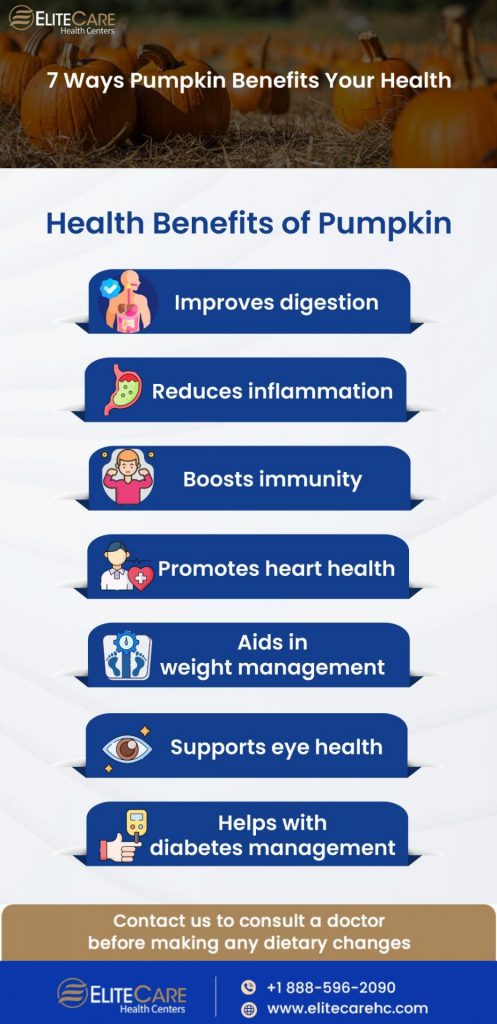 ELITECARE
Health Centers

7 Ways Pumpkin Benefits Your Health

Health Benefits of Pumpkin

Improves digestion

Reduces inflammation

Boosts immunity

Promotes heart health

Aids in weight management

Supports eye health

Helps with diabetes management

Contact us to consult a doctor before making any dietary changes

ELITECARE
Health Centers

+1 888-596-2090
www.elitecarehc.com