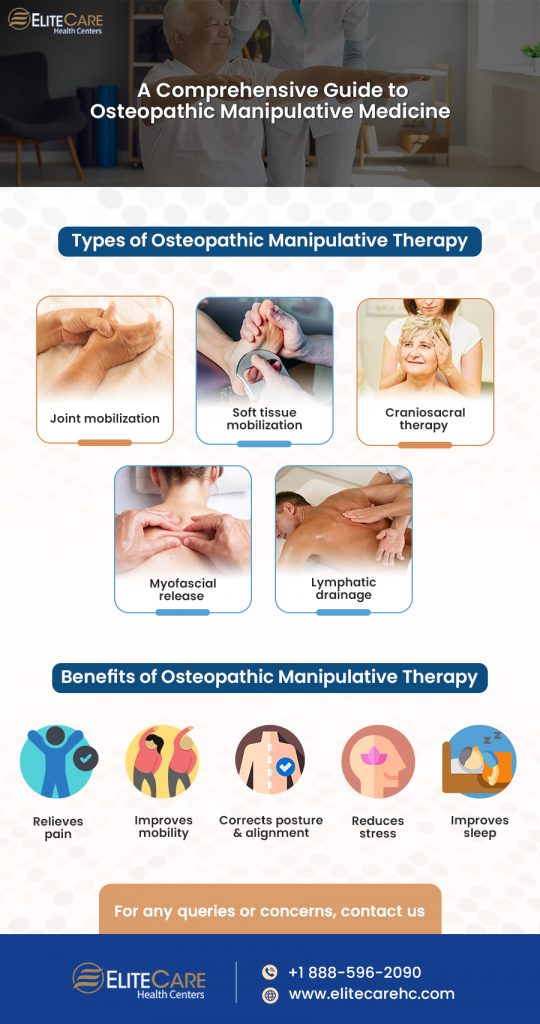 ELITECARE
Health Centers

A Comprehensive Guide to Osteopathic Manipulative Medicine

Types of Osteopathic Manipulative Therapy

Joint mobilization

Soft tissue mobilization

Craniosacral therapy

Myofascial release

Lymphatic drainage

Benefits of Osteopathic Manipulative Therapy

Relieves pain

Improves mobility

Corrects posture & alignment

Reduces stress

Improves sleep

For any queries or concerns, contact us

ELITECARE
Health Centers

+1 888-596-2090
www.elitecarehc.com