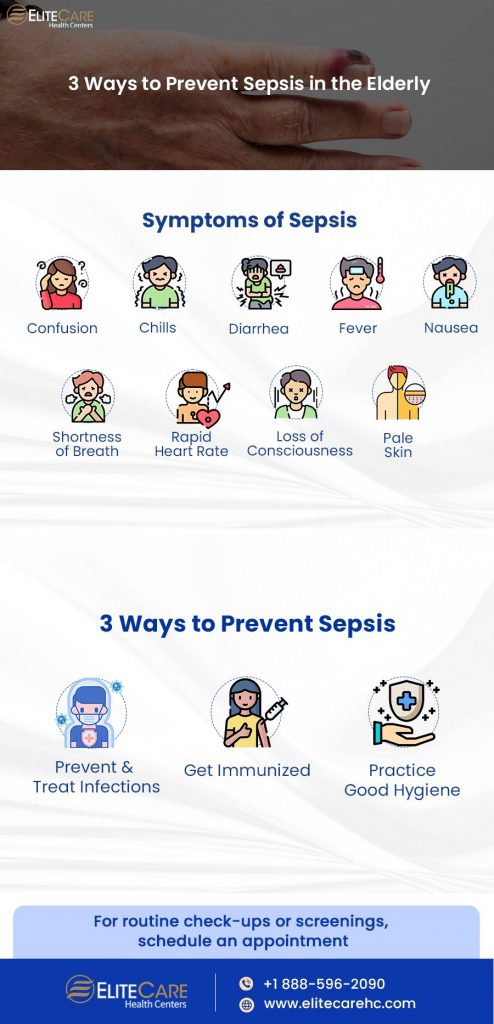 ELITECARE
Health Centers

3 Ways to Prevent Sepsis in the Elderly

Symptoms of Sepsis

Confusion

Chills

Diarrhea

Fever

Nausea

Shortness of Breath

Rapid Heart Rate

Loss of Consciousness

Pale Skin

3 Ways to Prevent Sepsis

Prevent & Treat Infections

Get Immunized

Practice Good Hygiene

For routine check-ups or screenings, schedule an appointment

ELITECARE
Health Centers

+1 888-596-2090

www.elitecarehc.com