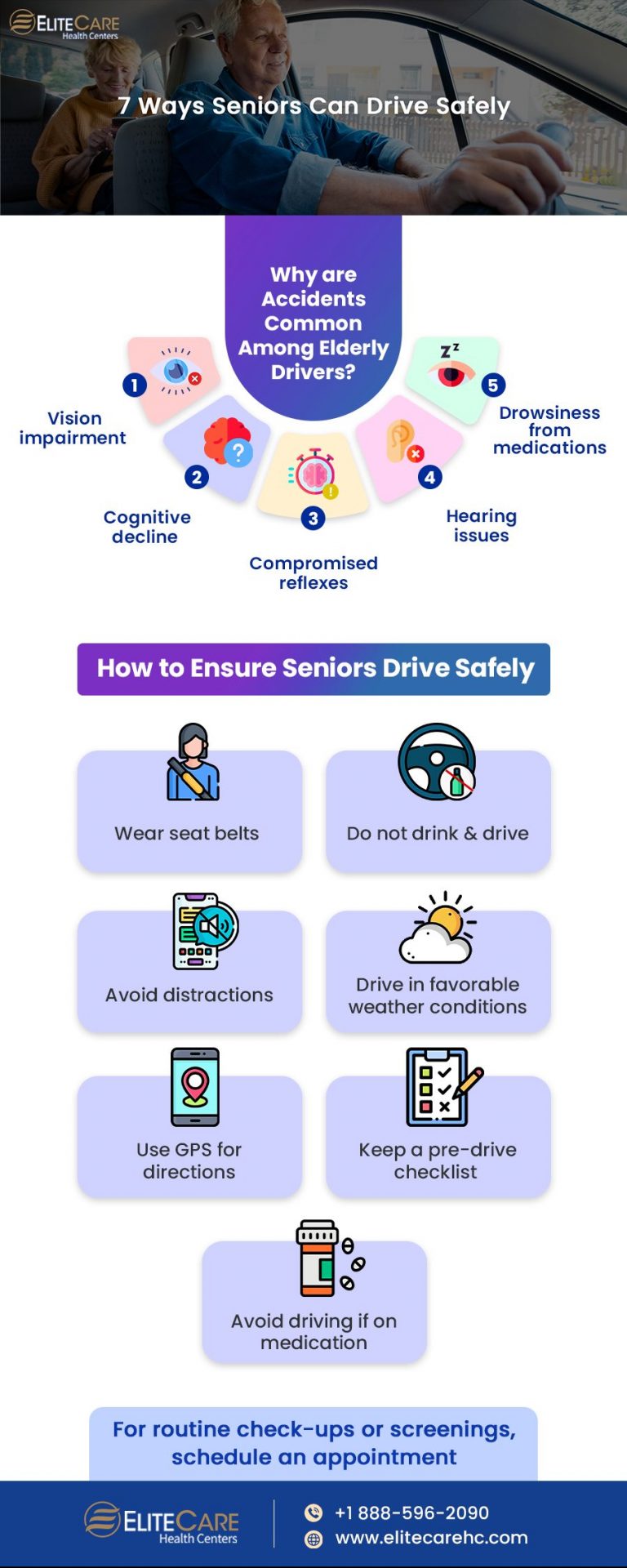 ELITECARE
Health Centers

7 Ways Seniors Can Drive Safely

Why are Accidents Common Among Elderly Drivers?

1
Vision impairment

2
Cognitive decline

3
Compromised reflexes

4
Hearing issues

5
Drowsiness from medications

How to Ensure Seniors Drive Safely

Wear seat belts

Do not drink & drive

Avoid distractions

Drive in favorable weather conditions

Use GPS for directions

Keep a pre-drive checklist

Avoid driving if on medication

For routine check-ups or screenings, schedule an appointment

ELITECARE
Health Centers

+1 888-596-2090
www.elitecarehc.com