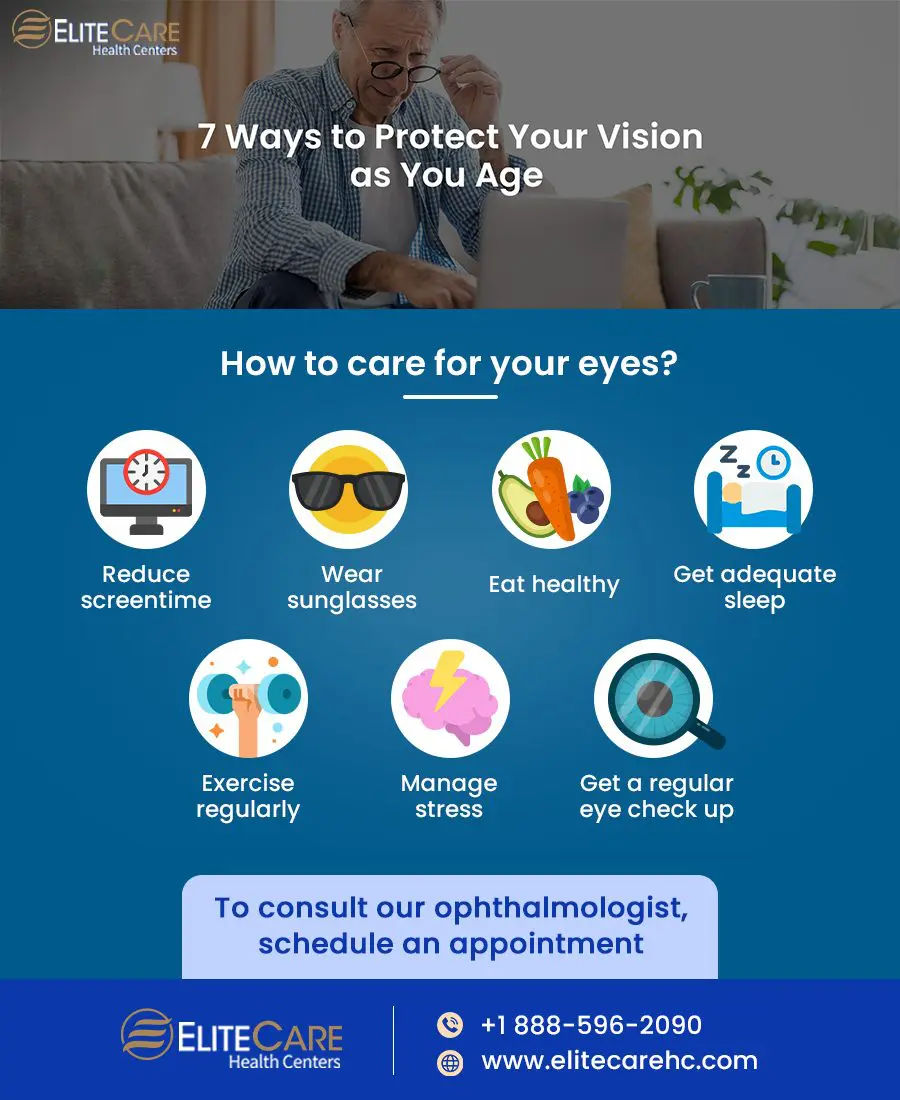 ELITECARE
Health Centers

7 Ways to Protect Your Vision as You Age

How to care for your eyes?

Reduce screentime

Wear sunglasses

Eat healthy

Get adequate sleep

Exercise regularly

Manage stress

Get a regular eye check up

To consult our ophthalmologist, schedule an appointment

ELITECARE
Health Centers

+1 888-596-2090

www.elitecarehc.com